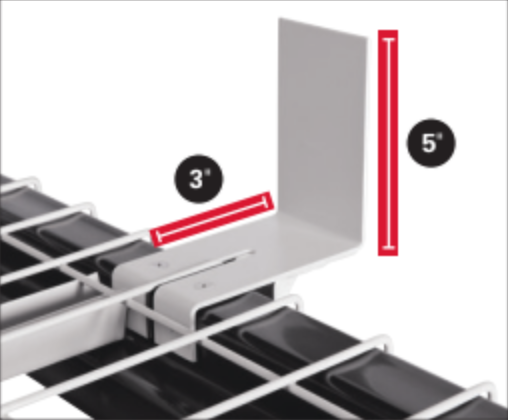 3"

5"